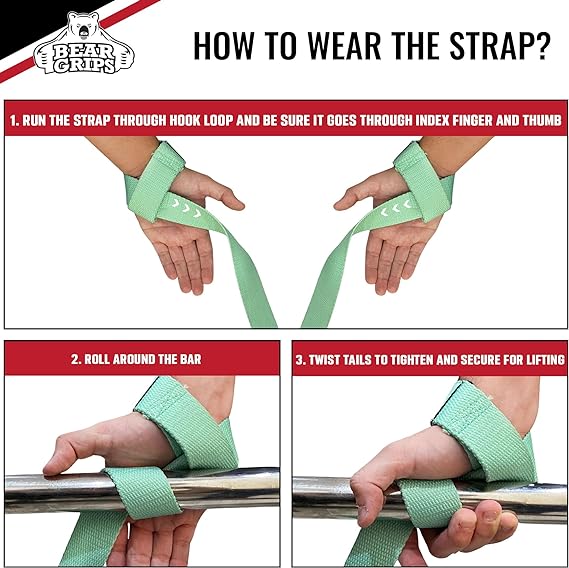 BEAR GRIPS

HOW TO WEAR THE STRAP?

1. RUN THE STRAP THROUGH HOOK LOOP AND BE SURE IT GOES THROUGH INDEX FINGER AND THUMB

2. ROLL AROUND THE BAR

3. TWIST TAILS TO TIGHTEN AND SECURE FOR LIFTING