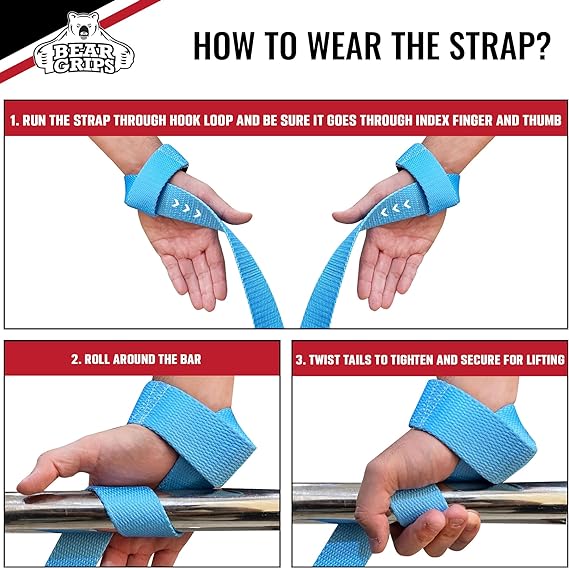 BEAR GRIPS

HOW TO WEAR THE STRAP?

1. RUN THE STRAP THROUGH HOOK LOOP AND BE SURE IT GOES THROUGH INDEX FINGER AND THUMB

2. ROLL AROUND THE BAR

3. TWIST TAILS TO TIGHTEN AND SECURE FOR LIFTING