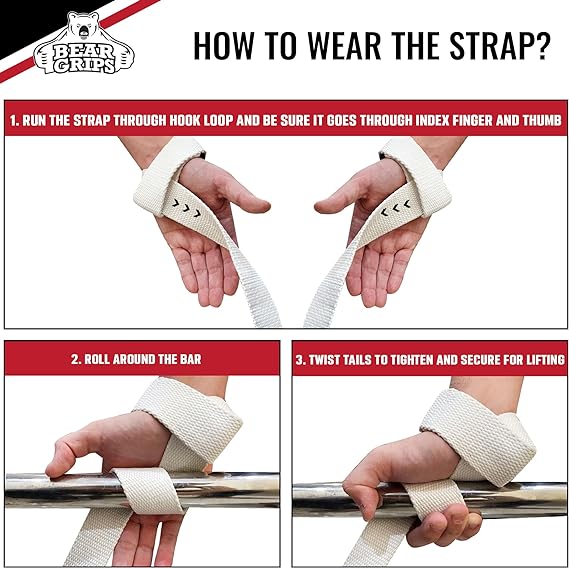 BEAR GRIPS

HOW TO WEAR THE STRAP?

1. RUN THE STRAP THROUGH HOOK LOOP AND BE SURE IT GOES THROUGH INDEX FINGER AND THUMB

2. ROLL AROUND THE BAR

3. TWIST TAILS TO TIGHTEN AND SECURE FOR LIFTING