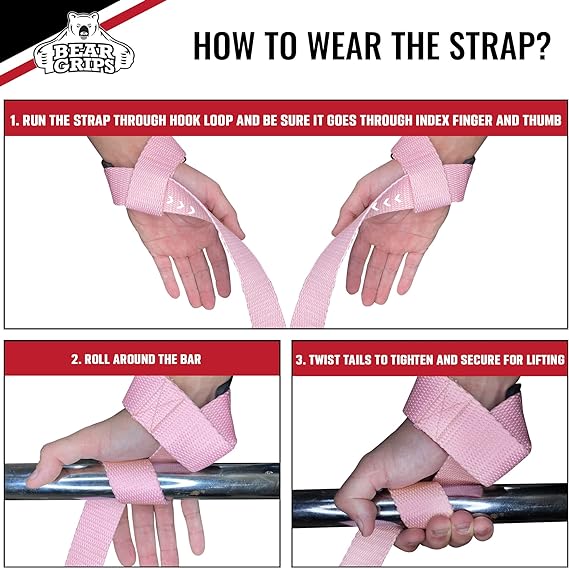 BEAR GRIPS

HOW TO WEAR THE STRAP?

1. RUN THE STRAP THROUGH HOOK LOOP AND BE SURE IT GOES THROUGH INDEX FINGER AND THUMB

2. ROLL AROUND THE BAR

3. TWIST TAILS TO TIGHTEN AND SECURE FOR LIFTING