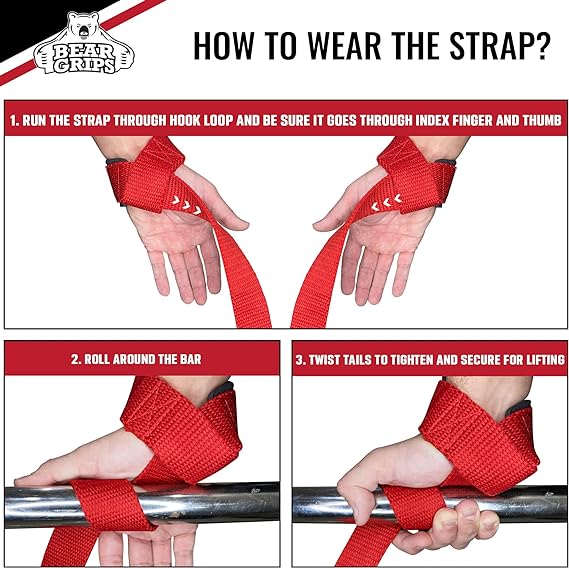 BEAR GRIPS

HOW TO WEAR THE STRAP?

1. RUN THE STRAP THROUGH HOOK LOOP AND BE SURE IT GOES THROUGH INDEX FINGER AND THUMB

2. ROLL AROUND THE BAR

3. TWIST TAILS TO TIGHTEN AND SECURE FOR LIFTING