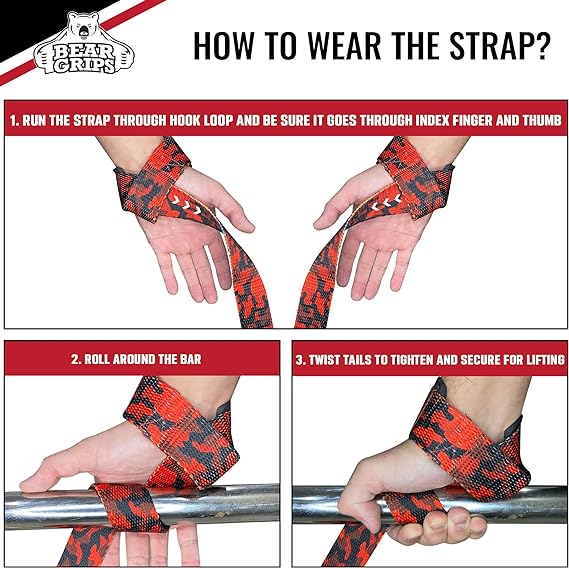 BEAR GRIPS

HOW TO WEAR THE STRAP?

1. RUN THE STRAP THROUGH HOOK LOOP AND BE SURE IT GOES THROUGH INDEX FINGER AND THUMB

2. ROLL AROUND THE BAR

3. TWIST TAILS TO TIGHTEN AND SECURE FOR LIFTING