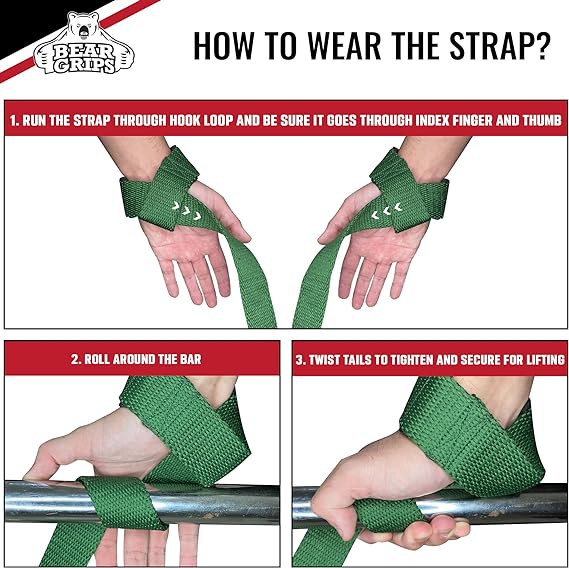 BEAR GRIPS

HOW TO WEAR THE STRAP?

1. RUN THE STRAP THROUGH HOOK LOOP AND BE SURE IT GOES THROUGH INDEX FINGER AND THUMB

2. ROLL AROUND THE BAR

3. TWIST TAILS TO TIGHTEN AND SECURE FOR LIFTING