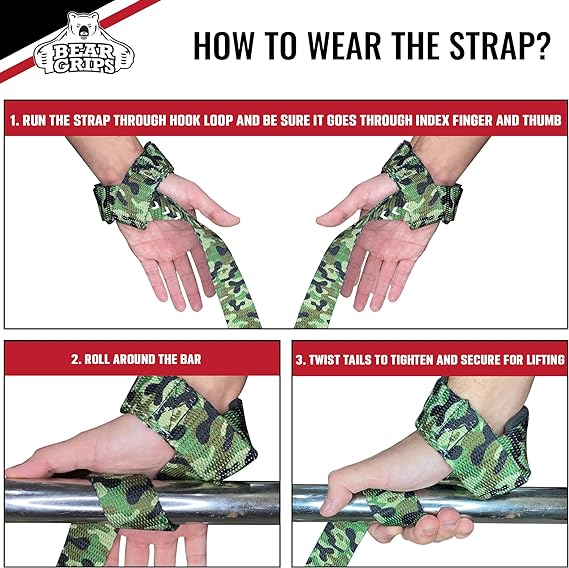 BEAR GRIPS

HOW TO WEAR THE STRAP?

1. RUN THE STRAP THROUGH HOOK LOOP AND BE SURE IT GOES THROUGH INDEX FINGER AND THUMB

2. ROLL AROUND THE BAR

3. TWIST TAILS TO TIGHTEN AND SECURE FOR LIFTING