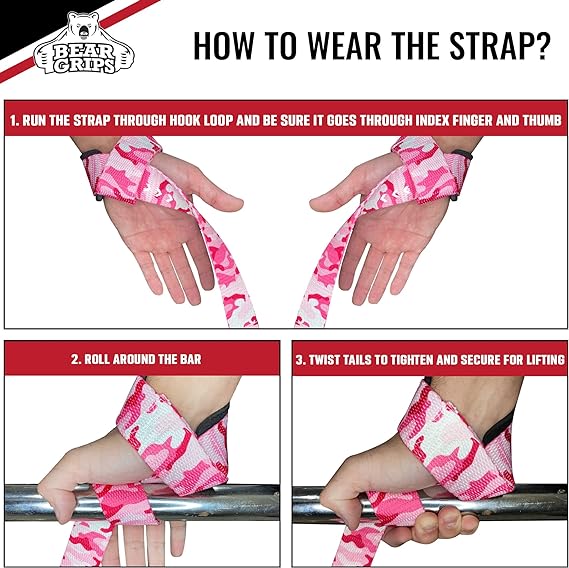 BEAR GRIPS

HOW TO WEAR THE STRAP?

1. RUN THE STRAP THROUGH HOOK LOOP AND BE SURE IT GOES THROUGH INDEX FINGER AND THUMB

2. ROLL AROUND THE BAR

3. TWIST TAILS TO TIGHTEN AND SECURE FOR LIFTING