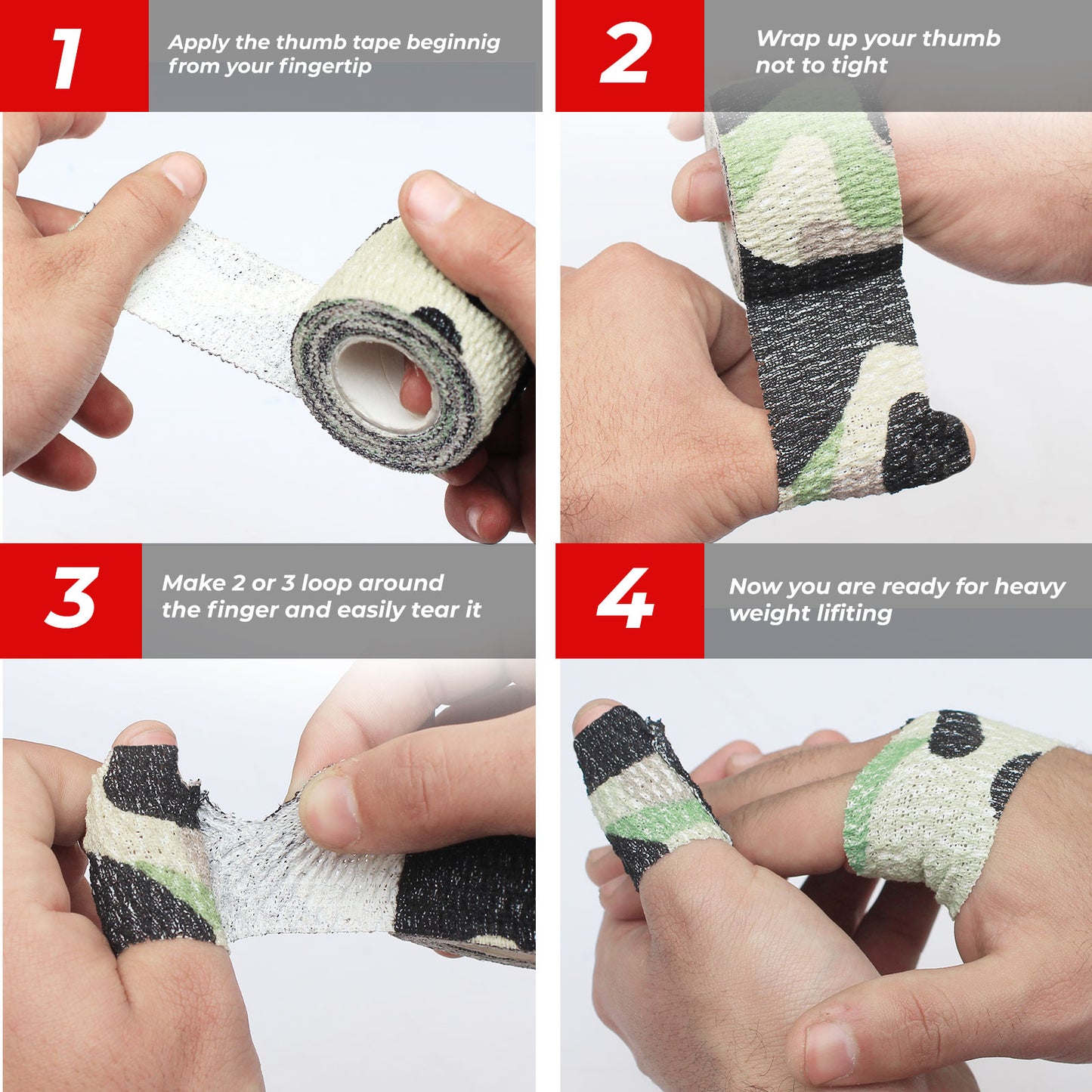 1

Apply the thumb tape beginnig from your fingertip

2

Wrap up your thumb not to tight

3

Make 2 or 3 loop around the finger and easily tear it

4

Now you are ready for heavy weight lifiting