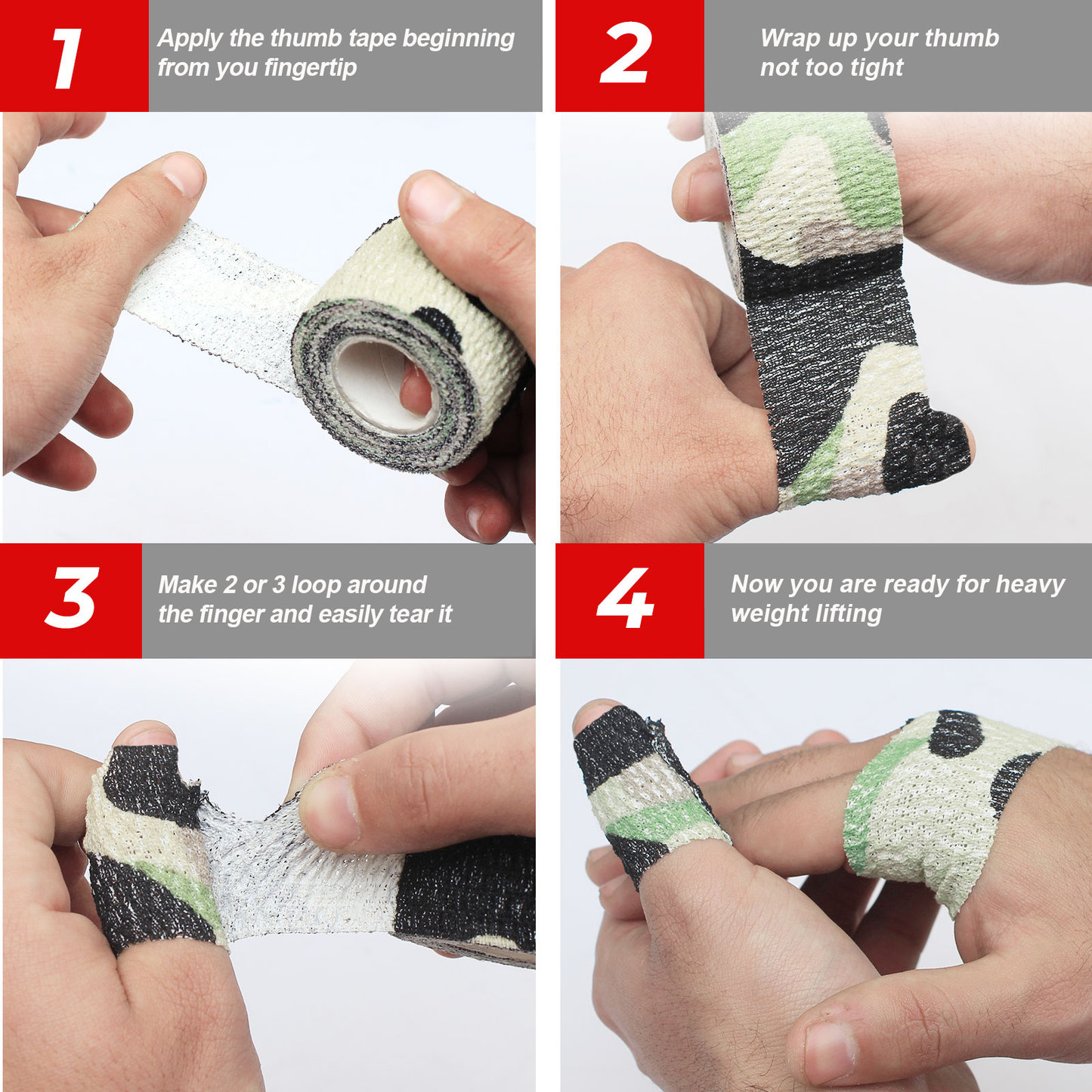 1

Apply the thumb tape beginning from you fingertip

2

Wrap up your thumb not too tight

3

Make 2 or 3 loop around the finger and easily tear it

4

Now you are ready for heavy weight lifting