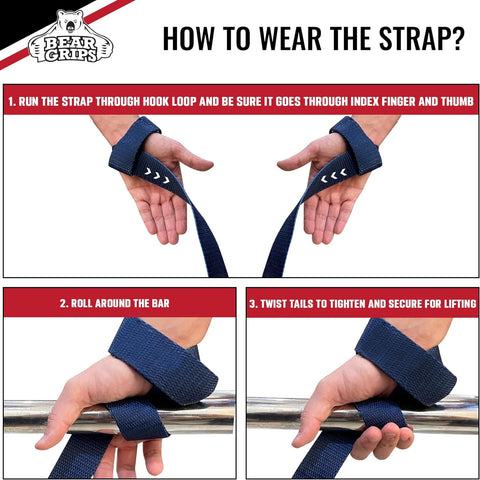 BEAR GRIPS

HOW TO WEAR THE STRAP?

1. RUN THE STRAP THROUGH HOOK LOOP AND BE SURE IT GOES THROUGH INDEX FINGER AND THUMB

2. ROLL AROUND THE BAR

3. TWIST TAILS TO TIGHTEN AND SECURE FOR LIFTING