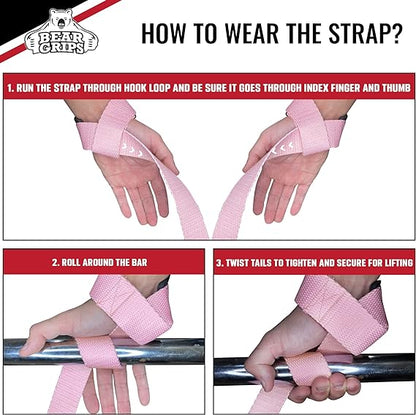 BEAR GRIPS

HOW TO WEAR THE STRAP?

1. RUN THE STRAP THROUGH HOOK LOOP AND BE SURE IT GOES THROUGH INDEX FINGER AND THUMB

2. ROLL AROUND THE BAR

3. TWIST TAILS TO TIGHTEN AND SECURE FOR LIFTING