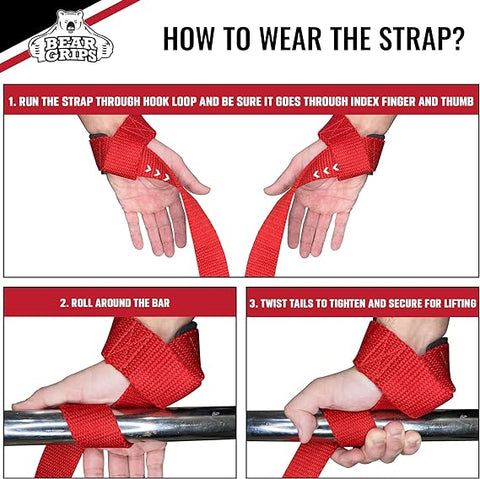 BEAR GRIPS

HOW TO WEAR THE STRAP?

1. RUN THE STRAP THROUGH HOOK LOOP AND BE SURE IT GOES THROUGH INDEX FINGER AND THUMB

2. ROLL AROUND THE BAR

3. TWIST TAILS TO TIGHTEN AND SECURE FOR LIFTING