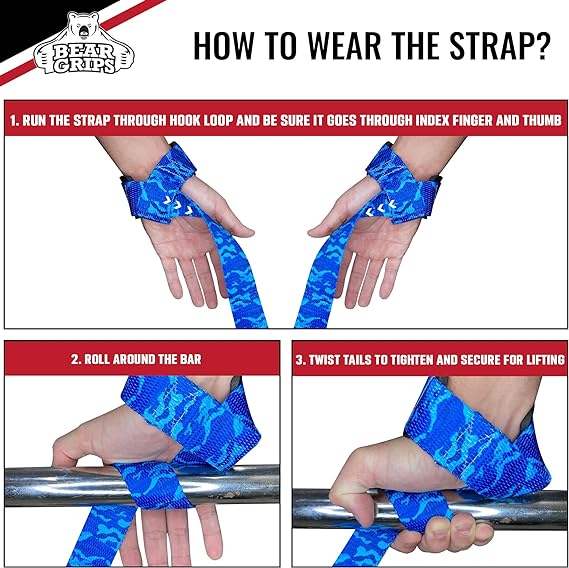 BEAR GRIPS

HOW TO WEAR THE STRAP?

1. RUN THE STRAP THROUGH HOOK LOOP AND BE SURE IT GOES THROUGH INDEX FINGER AND THUMB

2. ROLL AROUND THE BAR

3. TWIST TAILS TO TIGHTEN AND SECURE FOR LIFTING