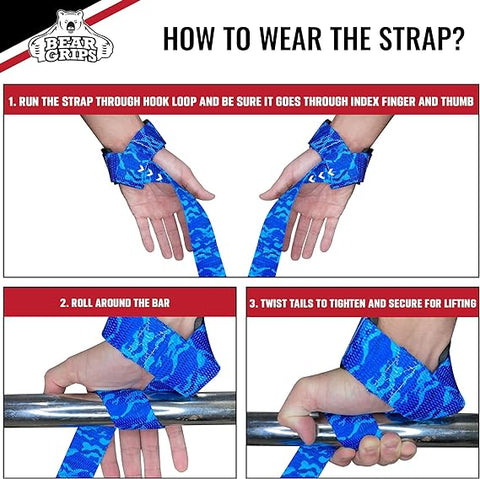 BEAR GRIPS

HOW TO WEAR THE STRAP?

1. RUN THE STRAP THROUGH HOOK LOOP AND BE SURE IT GOES THROUGH INDEX FINGER AND THUMB

2. ROLL AROUND THE BAR

3. TWIST TAILS TO TIGHTEN AND SECURE FOR LIFTING