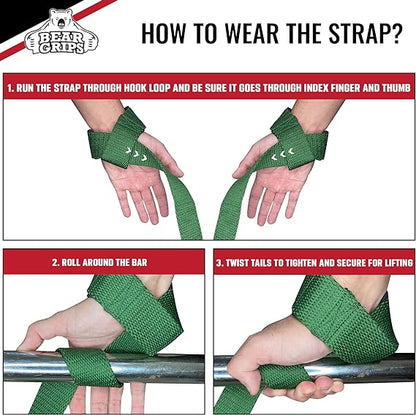 BEAR GRIPS

HOW TO WEAR THE STRAP?

1. RUN THE STRAP THROUGH HOOK LOOP AND BE SURE IT GOES THROUGH INDEX FINGER AND THUMB

2. ROLL AROUND THE BAR

3. TWIST TAILS TO TIGHTEN AND SECURE FOR LIFTING