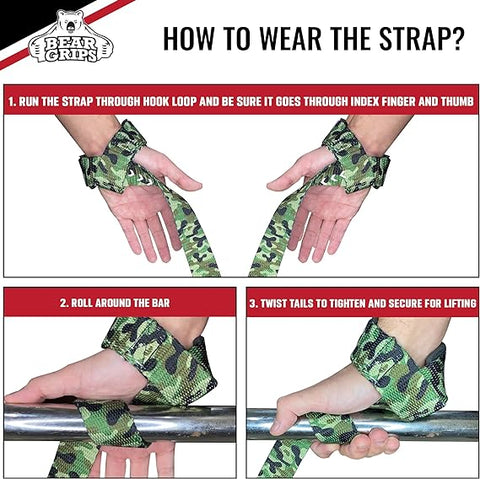 BEAR GRIPS

HOW TO WEAR THE STRAP?

1. RUN THE STRAP THROUGH HOOK LOOP AND BE SURE IT GOES THROUGH INDEX FINGER AND THUMB

2. ROLL AROUND THE BAR

3. TWIST TAILS TO TIGHTEN AND SECURE FOR LIFTING