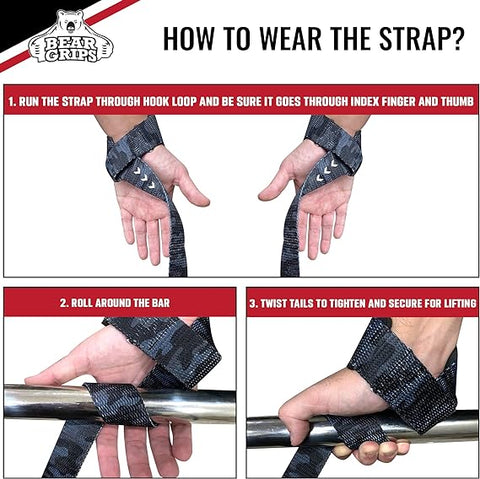 BEAR GRIPS

HOW TO WEAR THE STRAP?

1. RUN THE STRAP THROUGH HOOK LOOP AND BE SURE IT GOES THROUGH INDEX FINGER AND THUMB

2. ROLL AROUND THE BAR

3. TWIST TAILS TO TIGHTEN AND SECURE FOR LIFTING