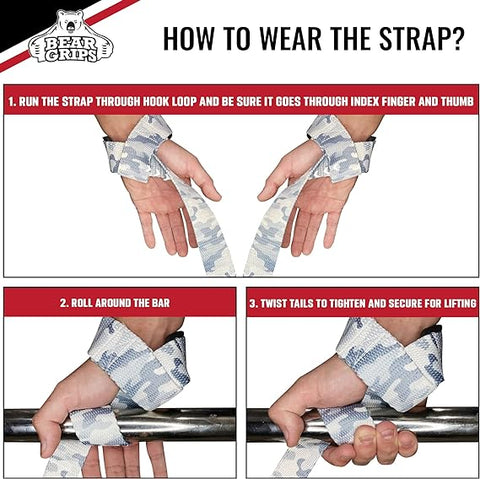 BEAR GRIPS

HOW TO WEAR THE STRAP?

1. RUN THE STRAP THROUGH HOOK LOOP AND BE SURE IT GOES THROUGH INDEX FINGER AND THUMB

2. ROLL AROUND THE BAR

3. TWIST TAILS TO TIGHTEN AND SECURE FOR LIFTING