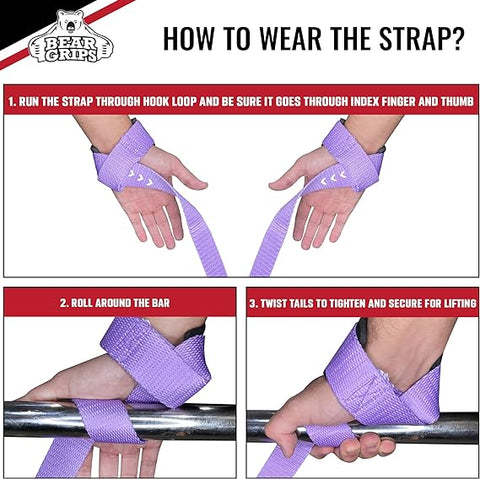 BEAR GRIPS

HOW TO WEAR THE STRAP?

1. RUN THE STRAP THROUGH HOOK LOOP AND BE SURE IT GOES THROUGH INDEX FINGER AND THUMB

2. ROLL AROUND THE BAR

3. TWIST TAILS TO TIGHTEN AND SECURE FOR LIFTING