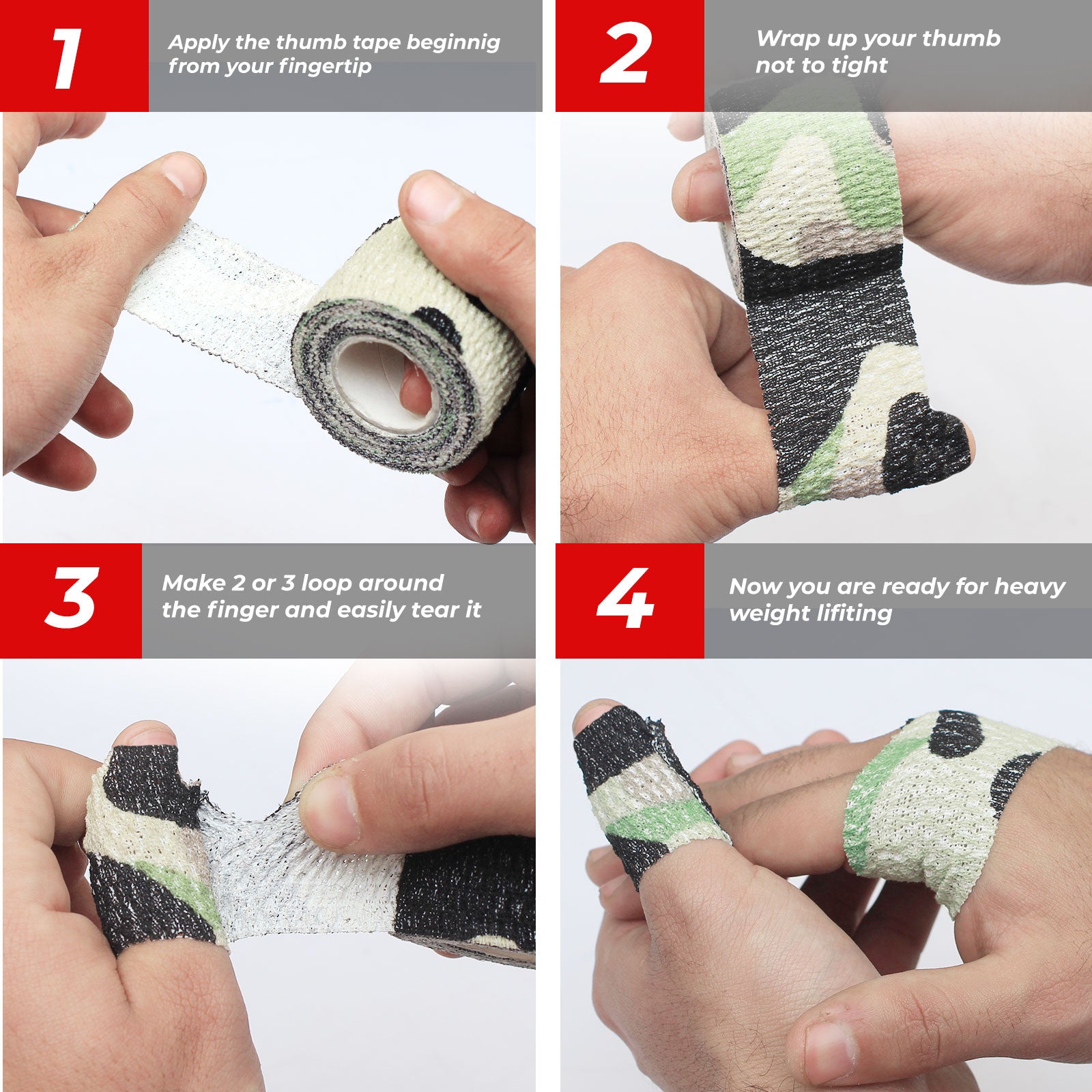 1

Apply the thumb tape beginnig from your fingertip

2

Wrap up your thumb not to tight

3

Make 2 or 3 loop around the finger and easily tear it

4

Now you are ready for heavy weight lifiting