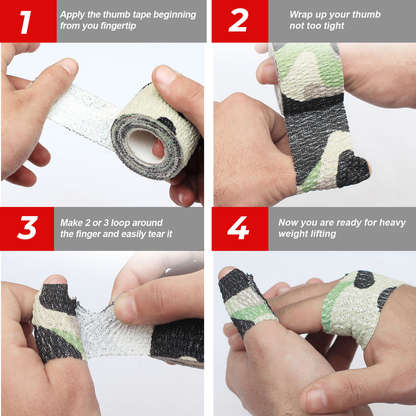 1

Apply the thumb tape beginning from you fingertip

2

Wrap up your thumb not too tight

3

Make 2 or 3 loop around the finger and easily tear it

4

Now you are ready for heavy weight lifting