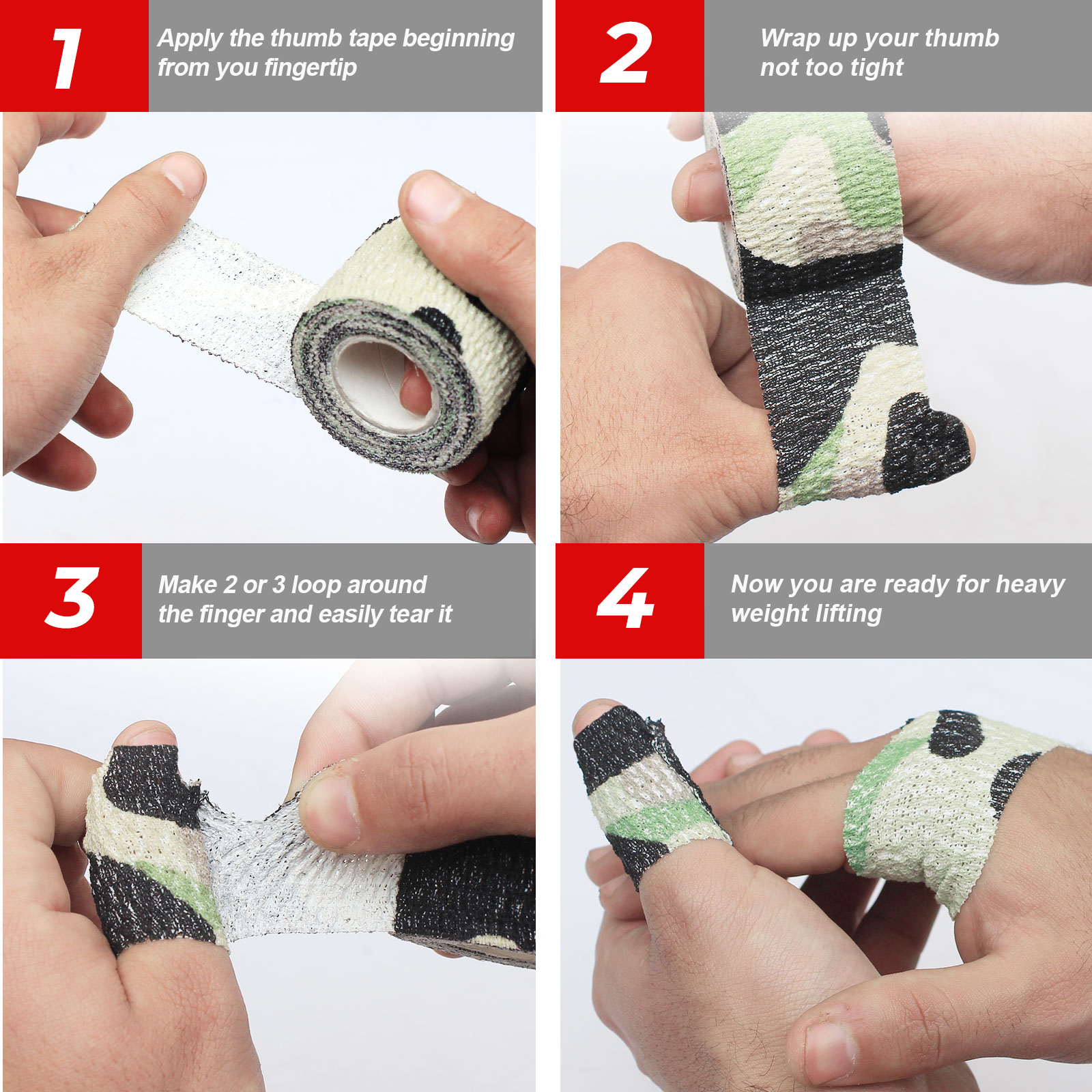 1

Apply the thumb tape beginning from you fingertip

2

Wrap up your thumb not too tight

3

Make 2 or 3 loop around the finger and easily tear it

4

Now you are ready for heavy weight lifting